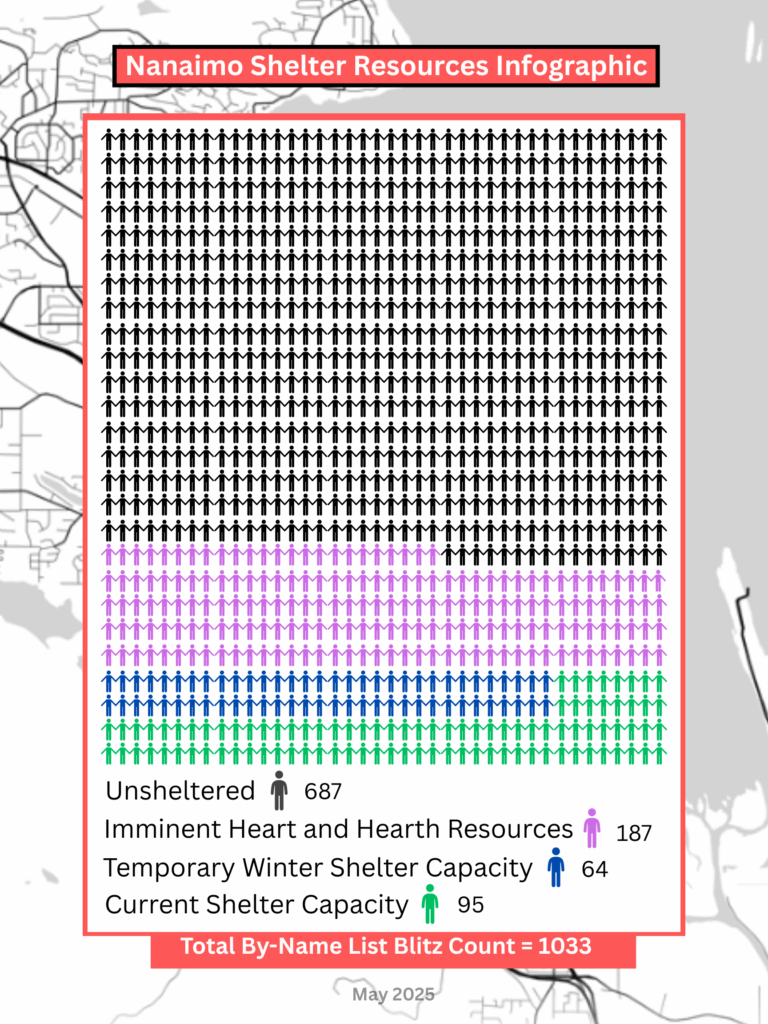 Nanaimo Shelter Resources Infographic

Unsheltered 687

Imminent Heart and Hearth Resources 187

Temporary Winter Shelter Capacity 64

Current Shelter Capacity 95

Total By-Name List Blitz Count = 1033

May 2025